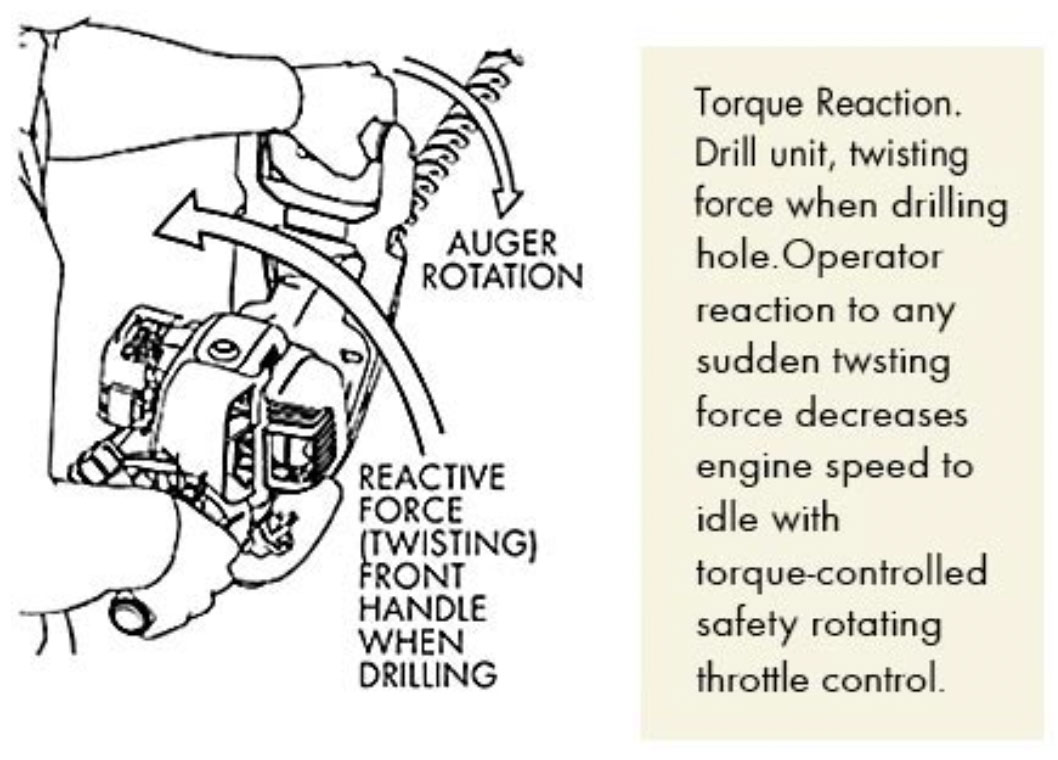 AUGER ROTATION

REACTIVE FORCE (TWISTING) FRONT HANDLE WHEN DRILLING

Torque Reaction. Drill unit, twisting force when drilling hole.Operator reaction to any sudden twsting force decreases engine speed to idle with torque-controlled safety rotating throttle control.